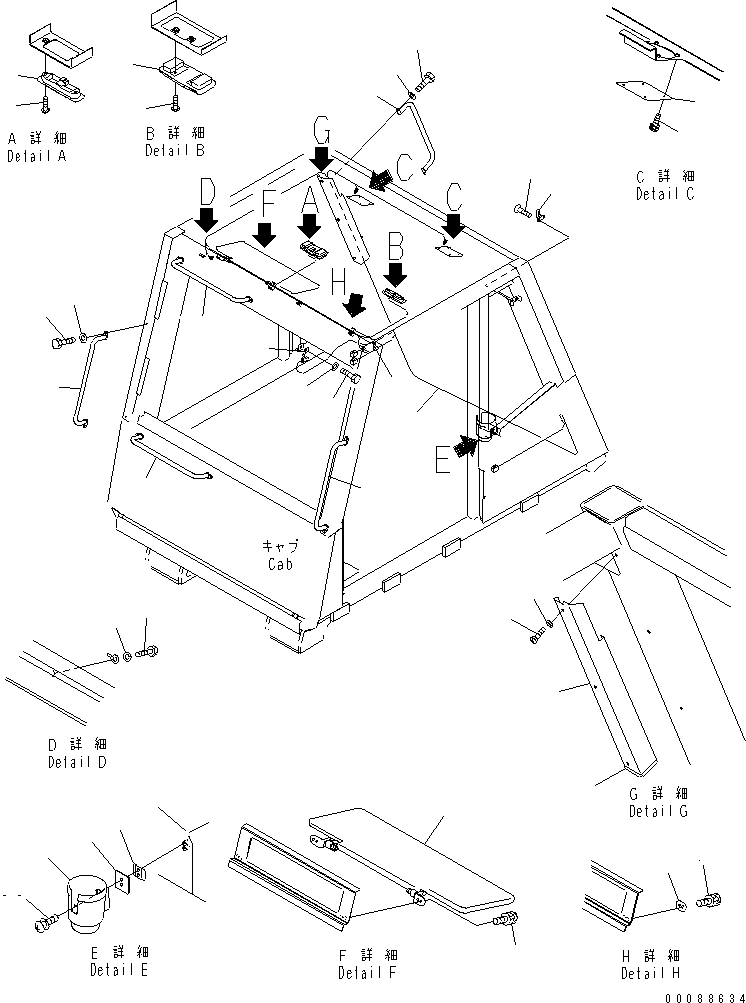 A 詳 細
Detail A

B 詳 細
Detail B

C 詳 細
Detail C

G

C

C

D

F

A

B

H

E

キャブ
Cab

D 詳 細
Detail D

G 詳 細
Detail G

E 詳 細
Detail E

F 詳 細
Detail F

H 詳 細
Detail H

00088634