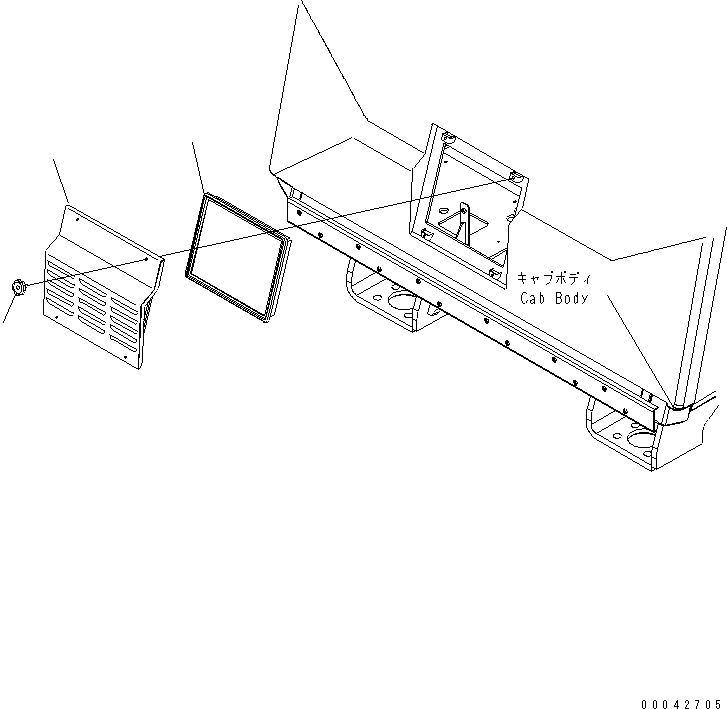 キャブボディ
Cab Body

00042705