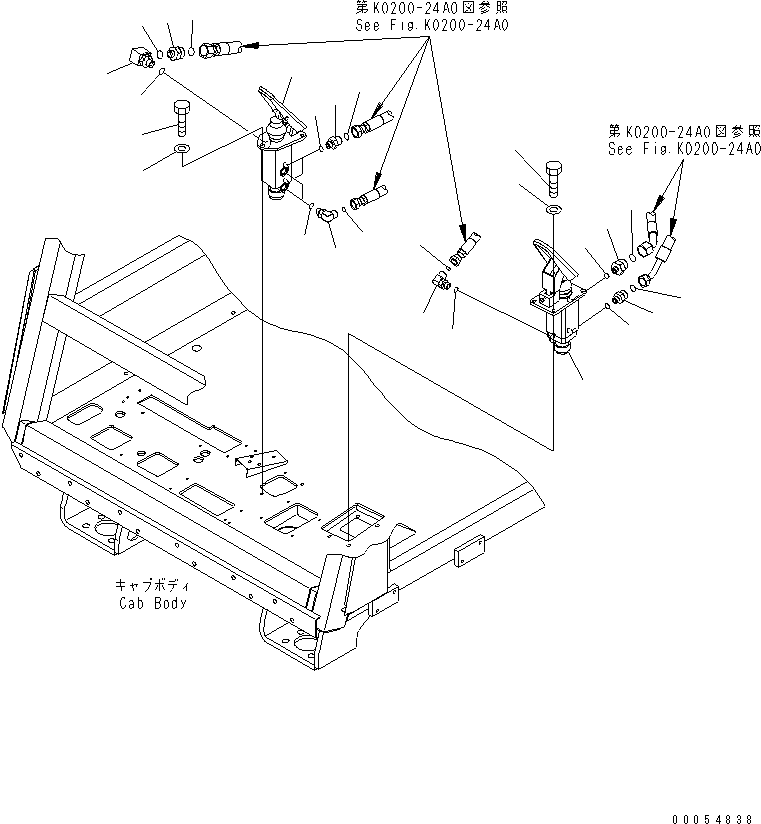 第K0200-24A0図参照
See Fig.K0200-24A0

第K0200-24A0図参照
See Fig.K0200-24A0

キャブボディ
Cab Body

00054838