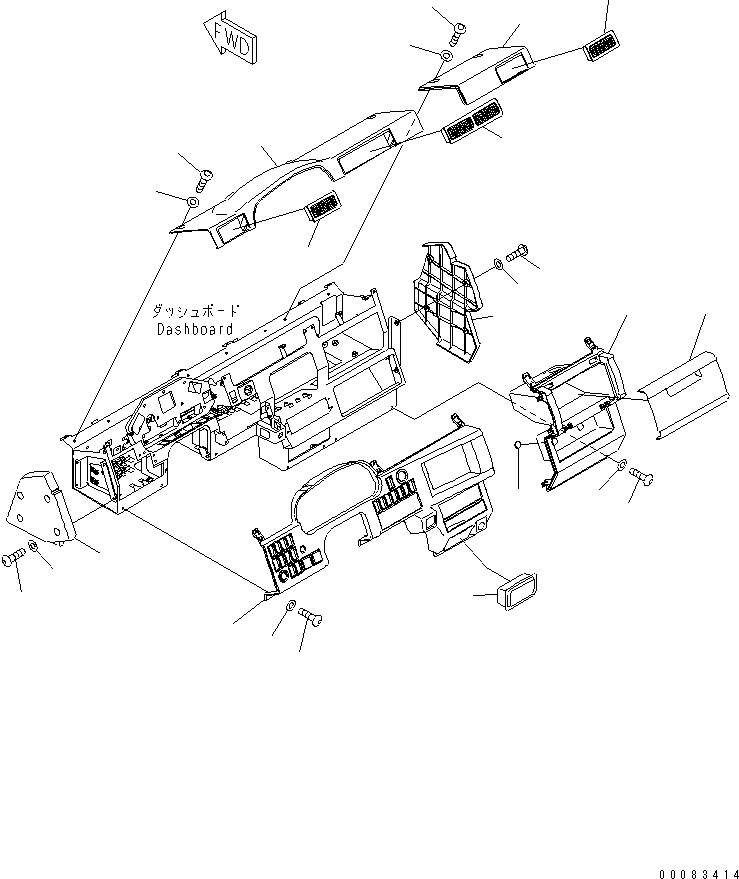 FWD

ダッシュボード
Dashboard

00083414