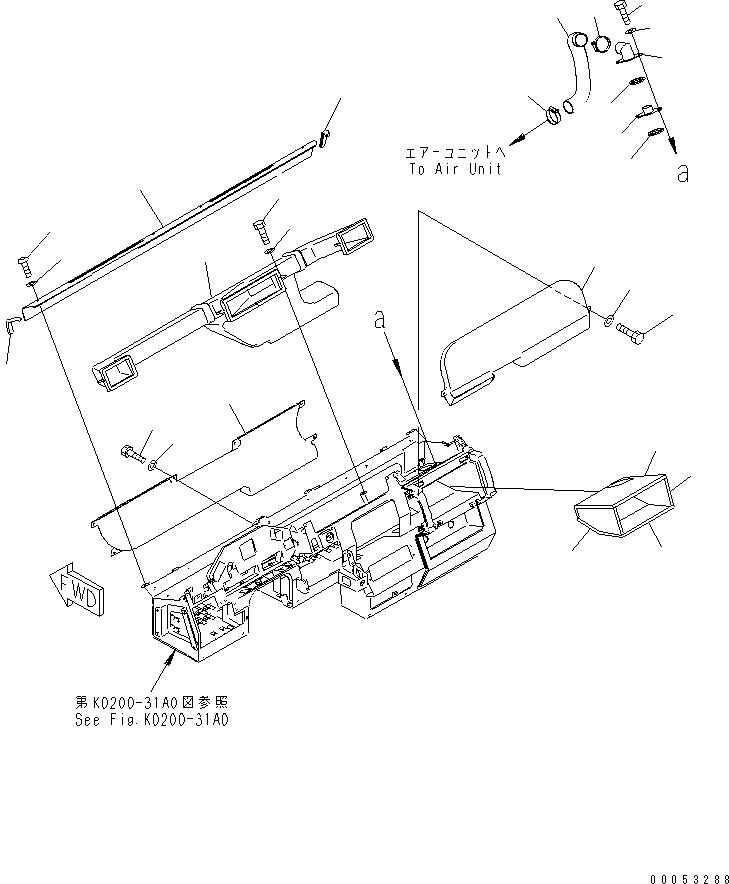 エアーユニットへ
To Air Unit

a

a

FWD

第K0200-31A0図参照
See Fig.K0200-31A0

00053288