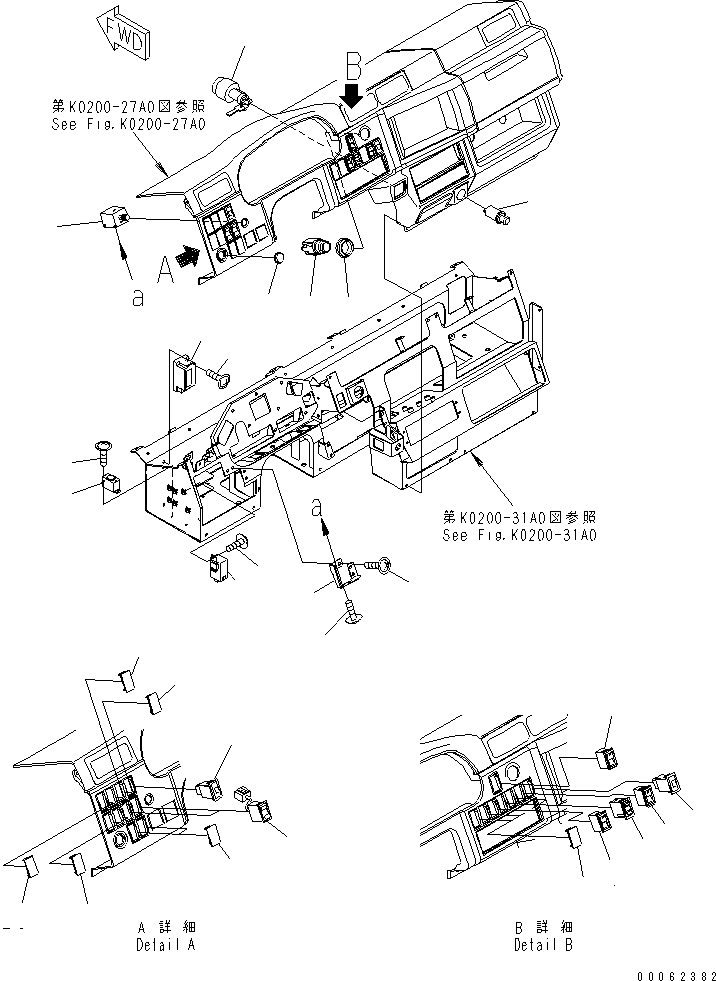 FWD

B

第K0200-27A0図参照
See Fig.K0200-27A0

A

a

a

第K0200-31A0図参照
See Fig.K0200-31A0

A 詳 細
Detail A

B 詳 細
Detail B

00062382