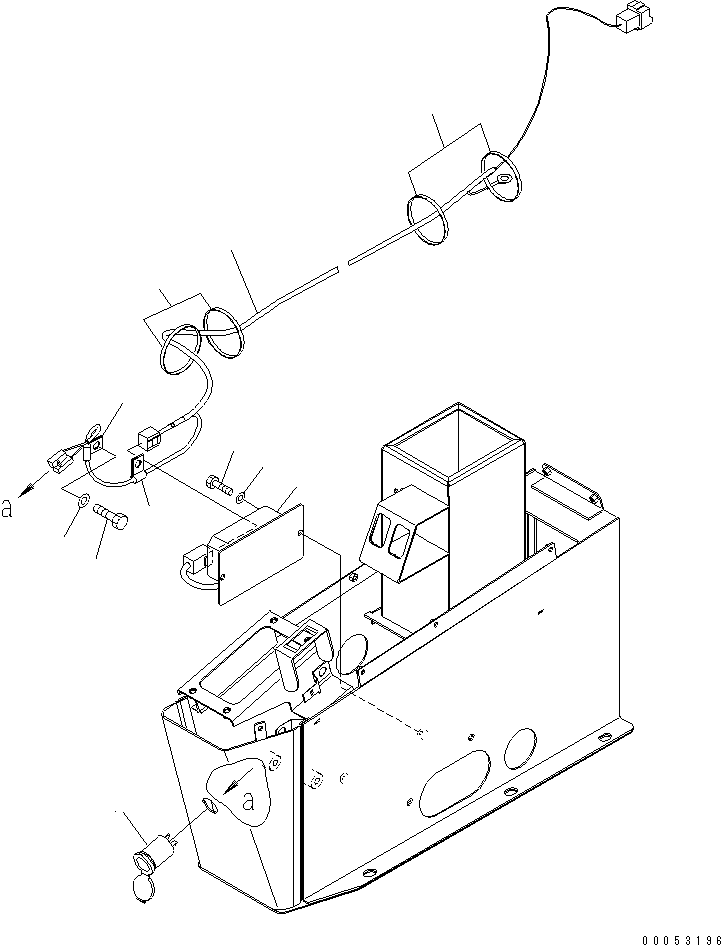 a

a

00053196