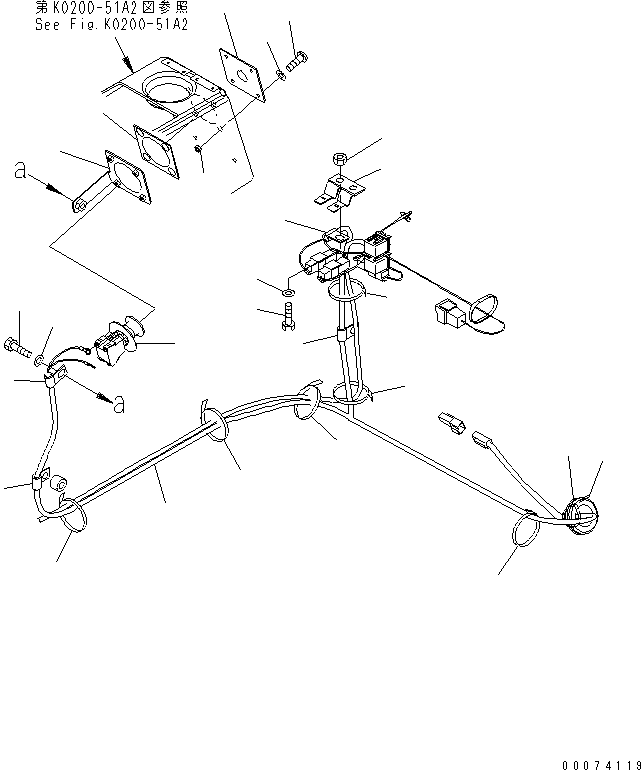 第K0200-51A2図参照
See Fig.K0200-51A2

a

a

00074119