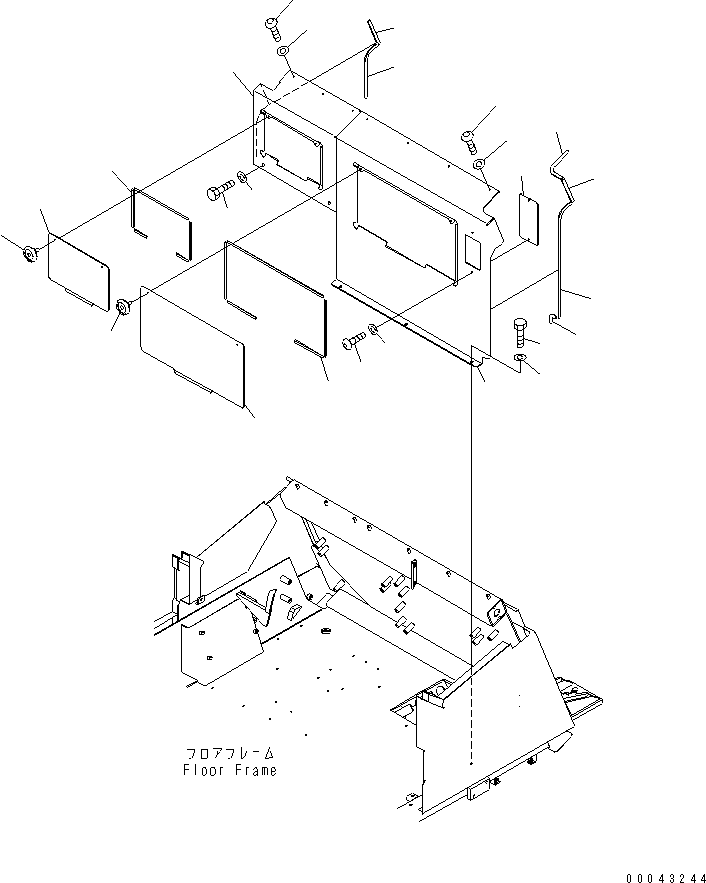 フロアフレーム
Floor Frame

00043244