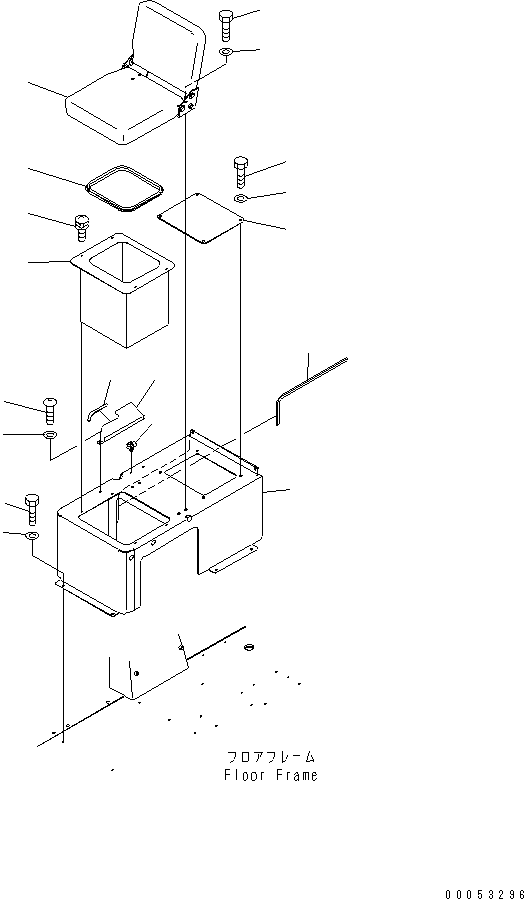 フロアフレーム
Floor Frame

00053296