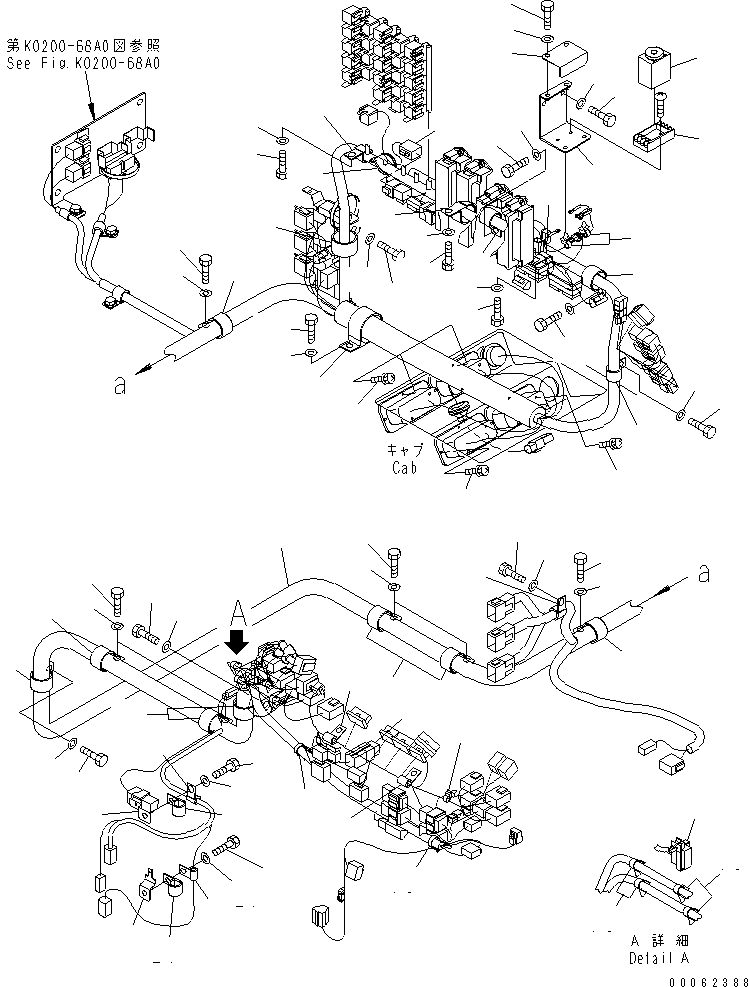 第K0200-68A0図参照
See Fig.K0200-68A0

a

キャブ
Cab

A

a

A 詳細
Detail A

00062388