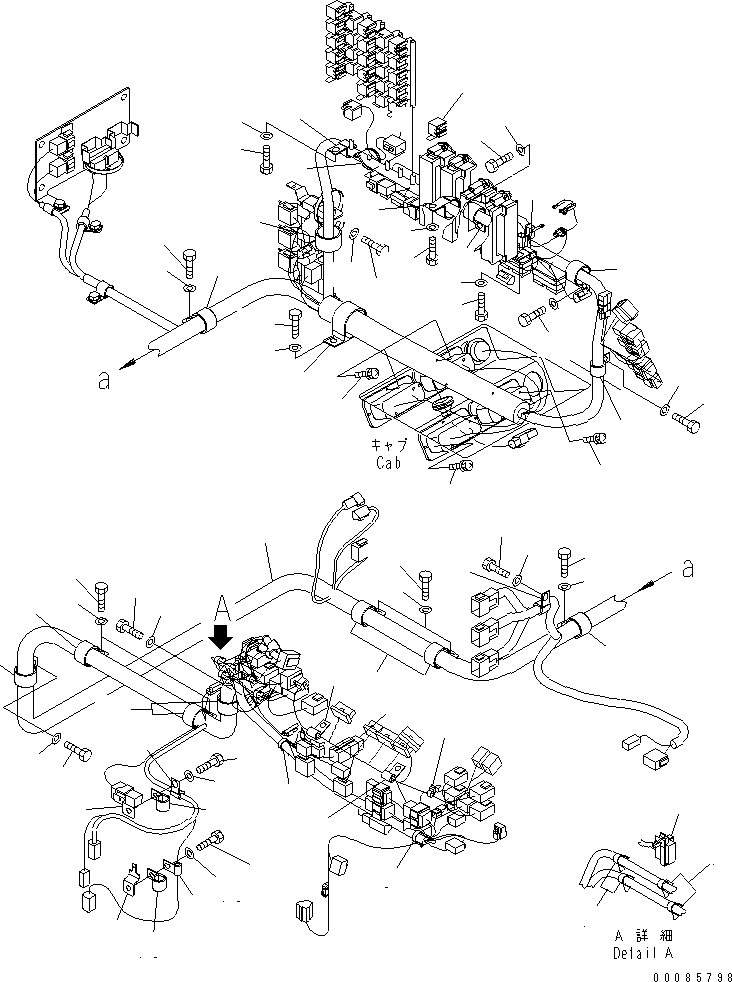 a

キャブ
Cab

A

a

A 詳細
Detail A

00085798