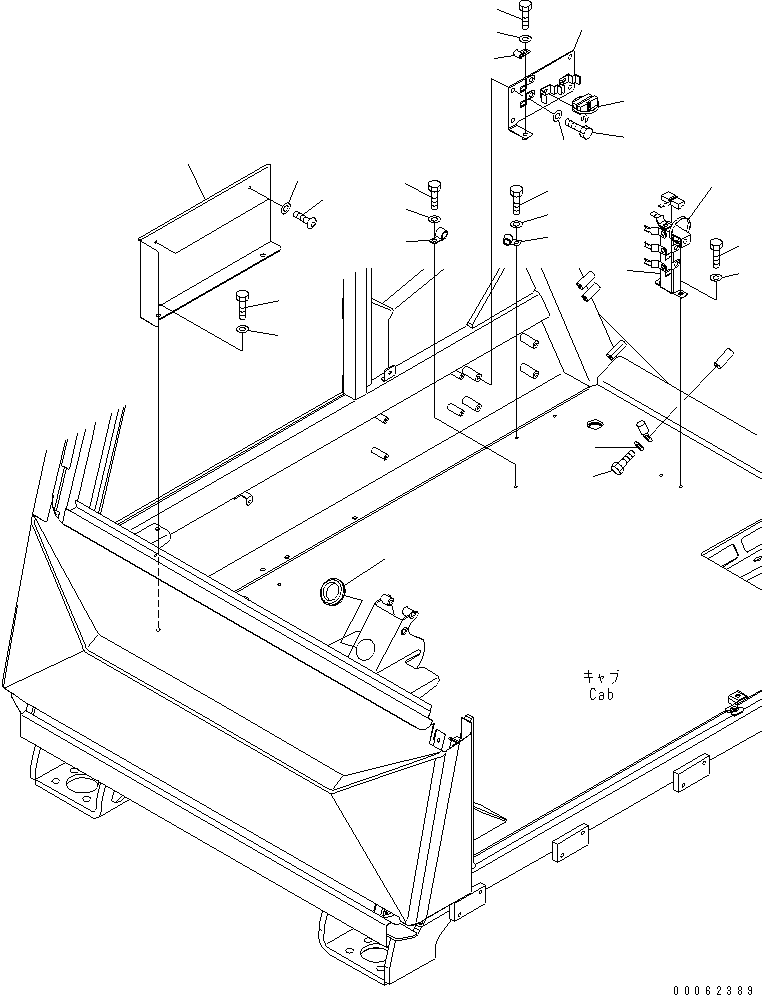 キャブ
Cab

00062389