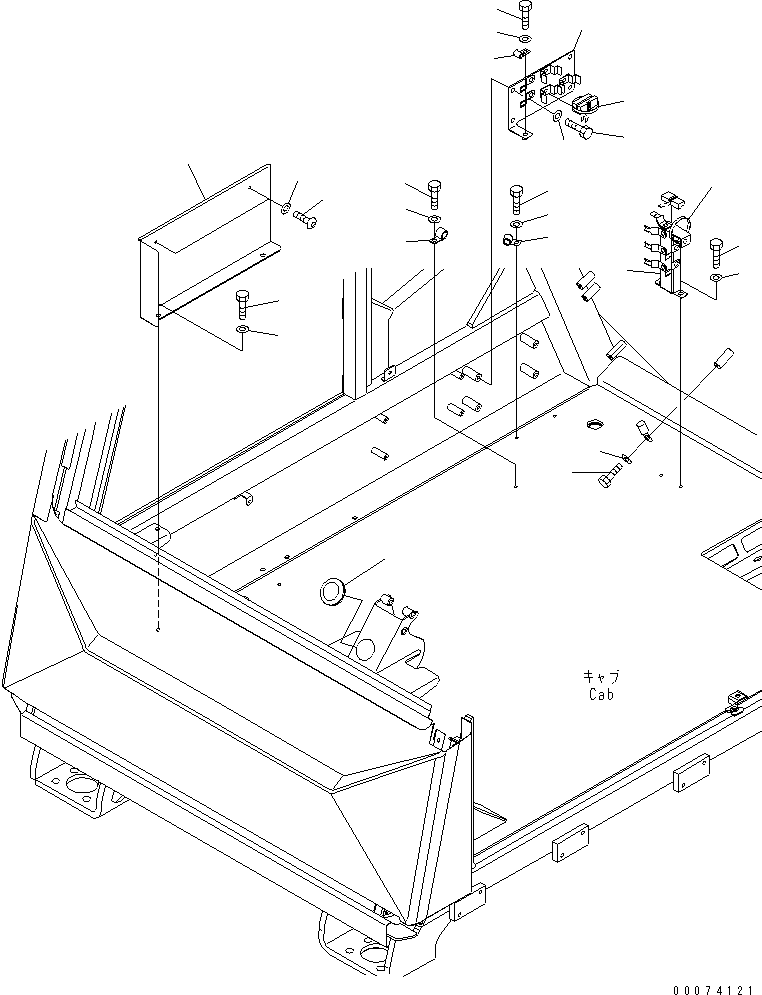 キャブ
Cab

00074121