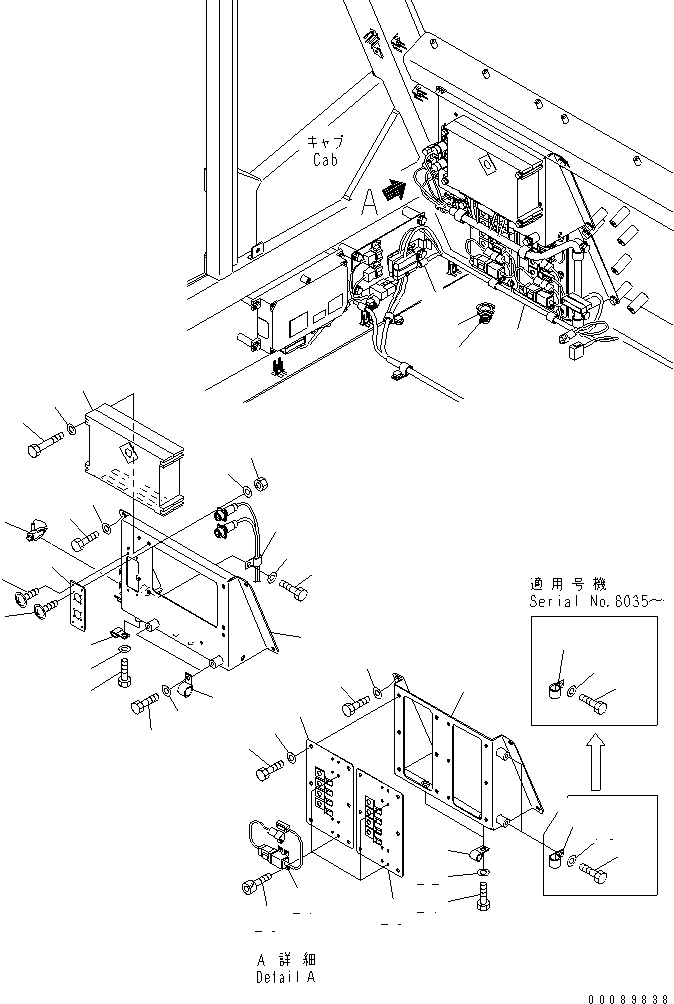 キャブ
Cab

A

適用号機
Serial No.8035~

A 詳細
Detail A

00089838