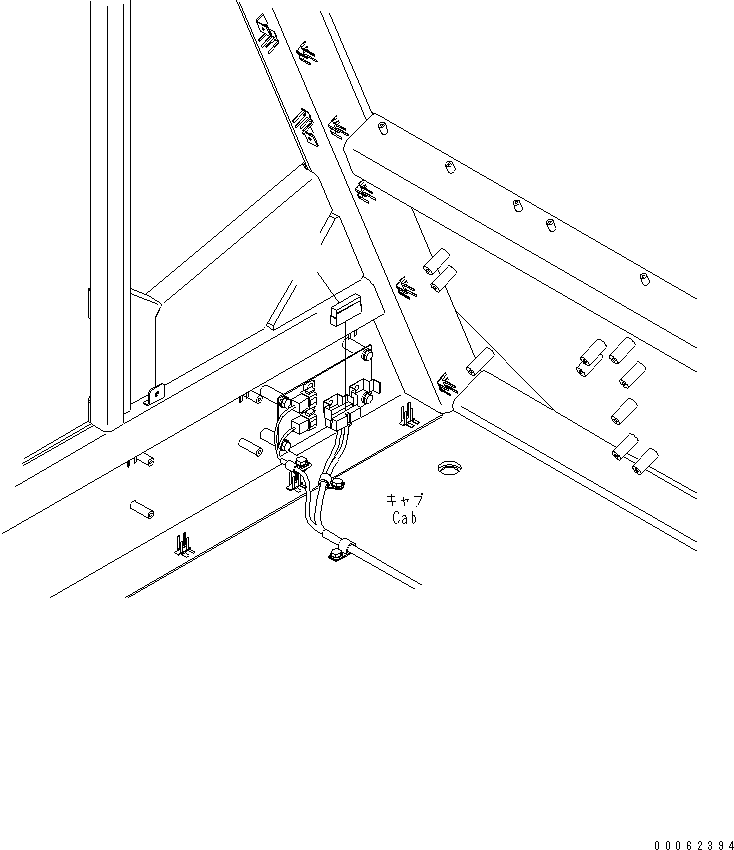 キャブ
Cab

00062394