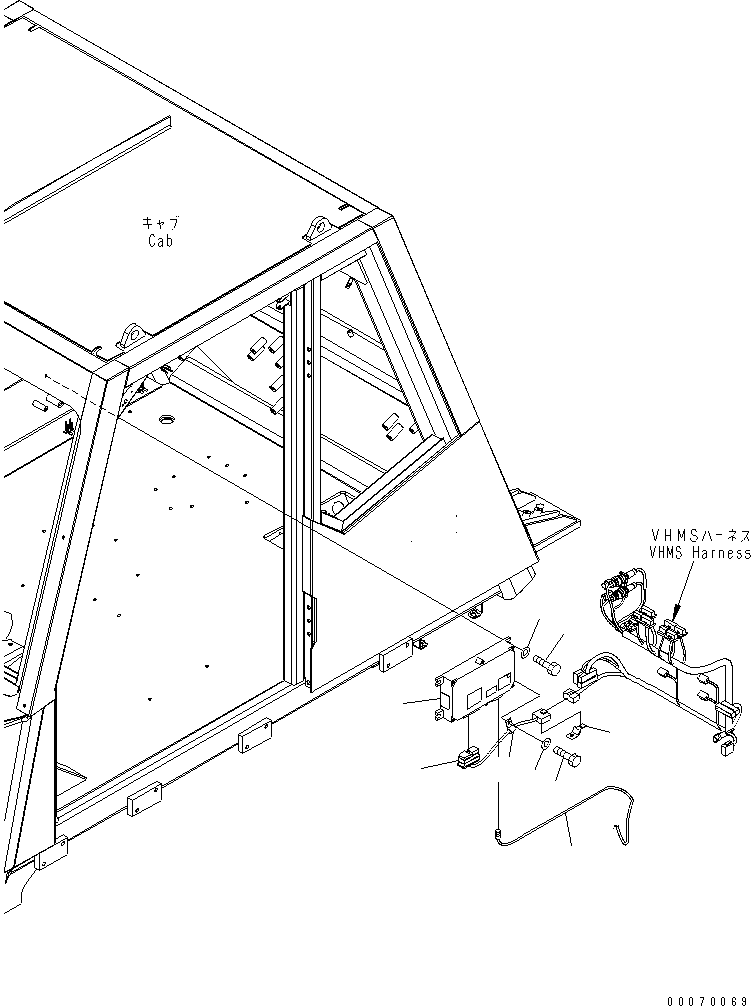 キャブ
Cab

VHMSハーネス
VHMS Harness

00070069