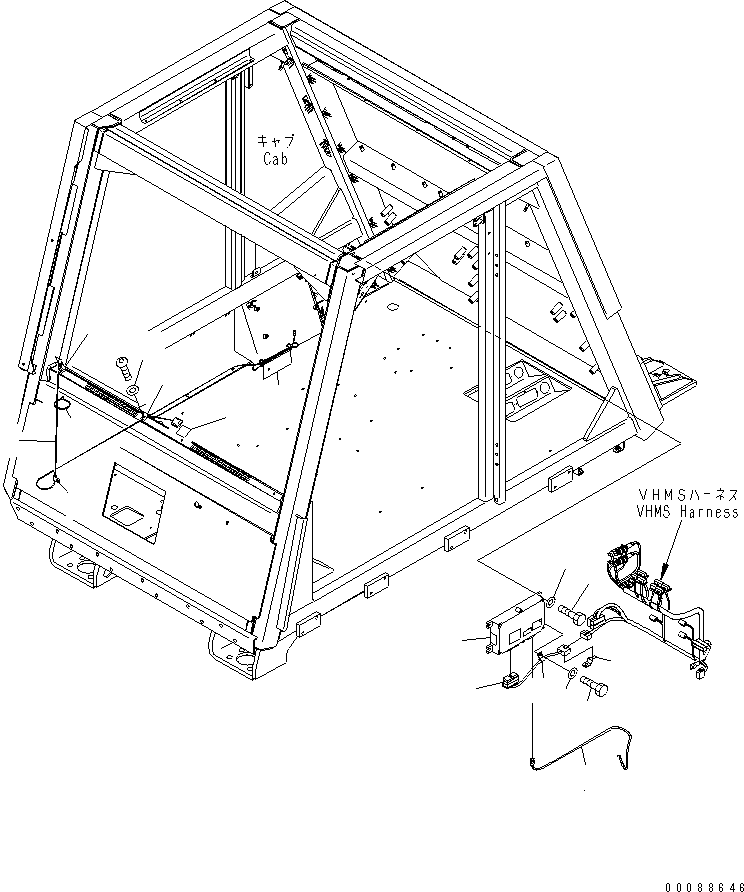 キャブ
Cab

VHMSハーネス
VHMS Harness

00088646