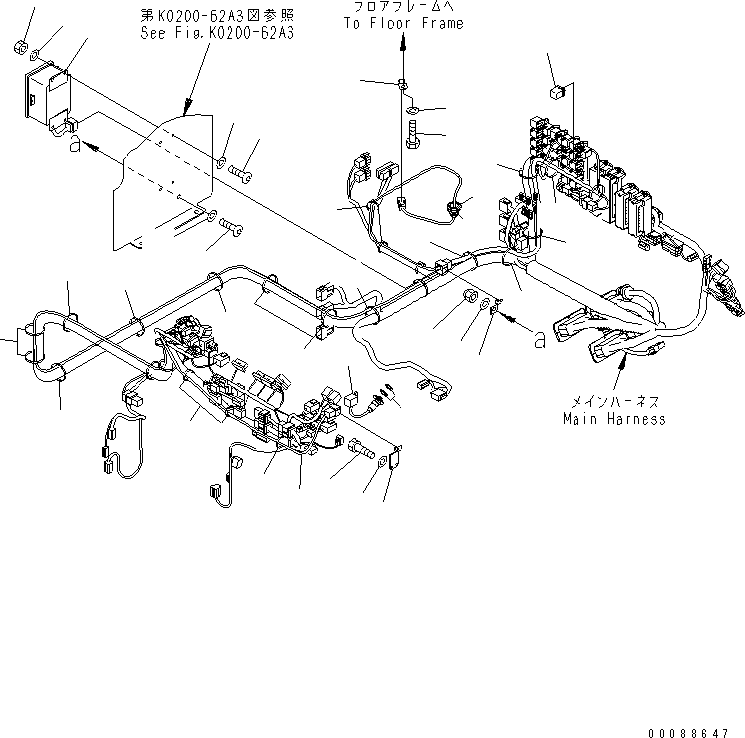 第K0200-62A3図参照
See Fig.K0200-62A3

フロアフレームへ
To Floor Frame

a

a

メインハーネス
Main Harness

00088647