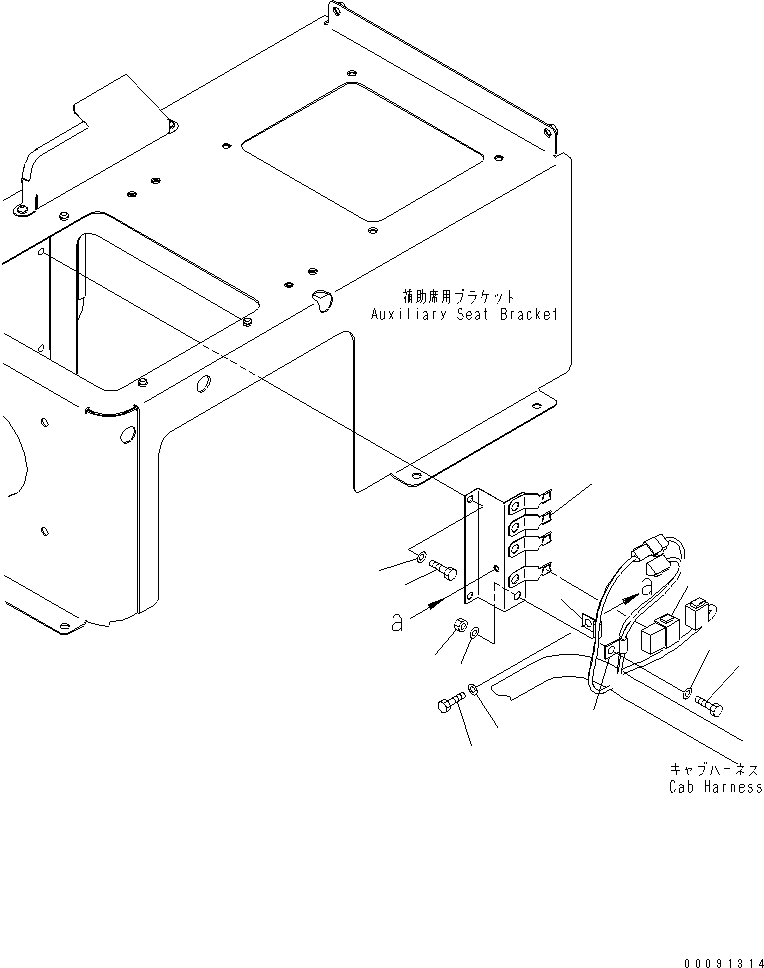 補助席用ブラケット
Auxiliary Seat Bracket

a

a

キャブハーネス
Cab Harness

00091314