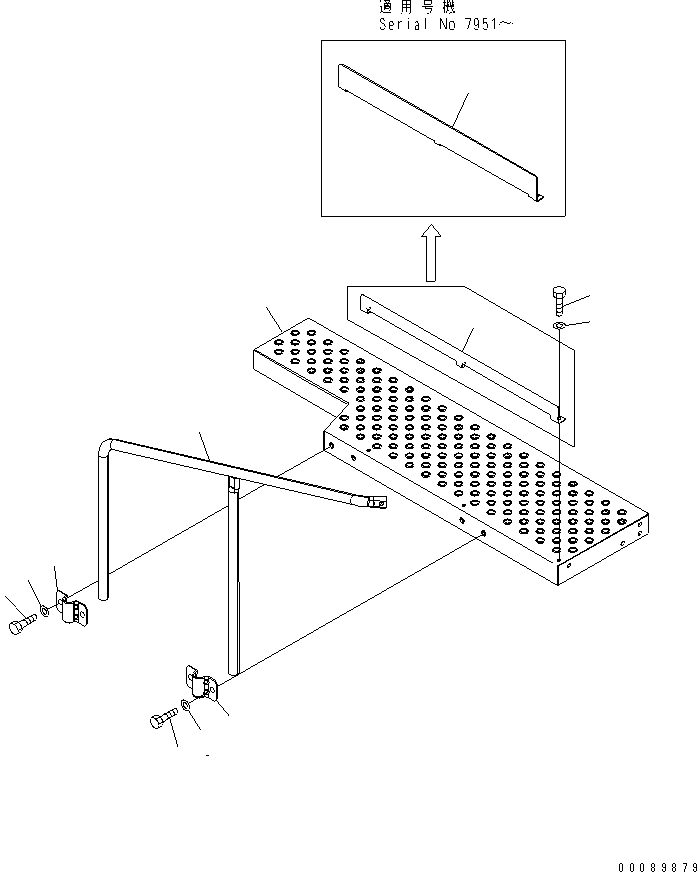 適用号機
Serial No 7951～

00089879