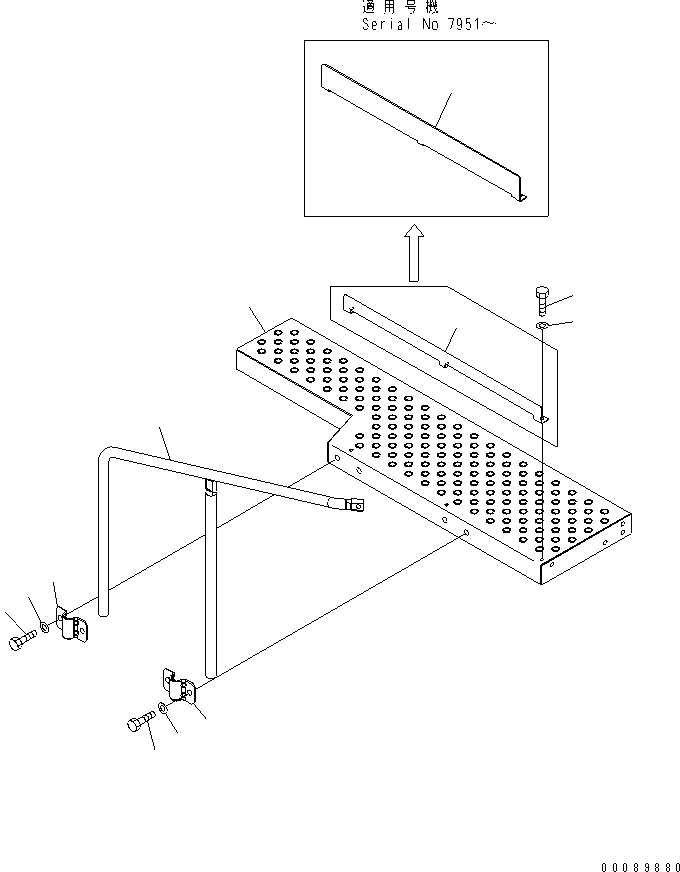 適用号機
Serial No 7951~

00089880