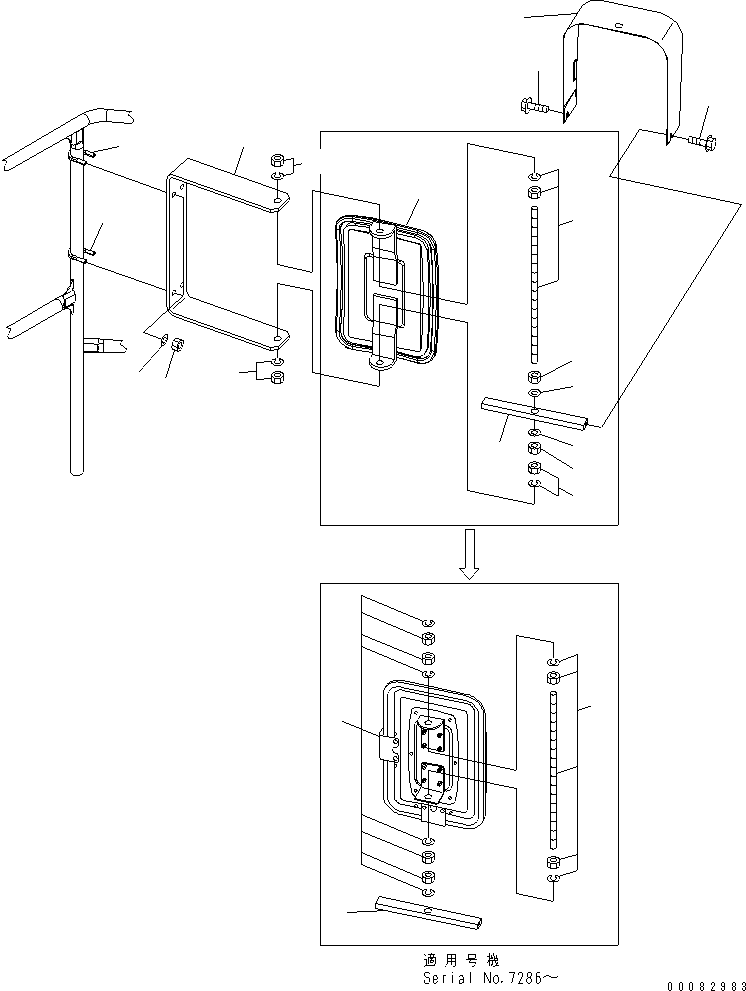 適用号機
Serial No.7286～

00082983