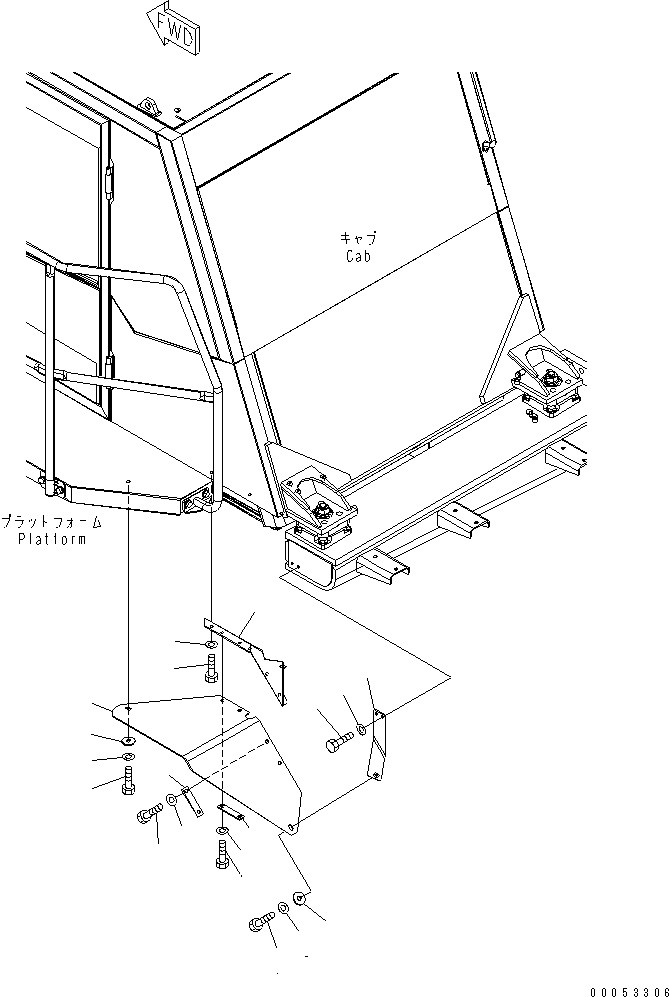 FWD

キャブ
Cab

プラットフォーム
Platform

00053306