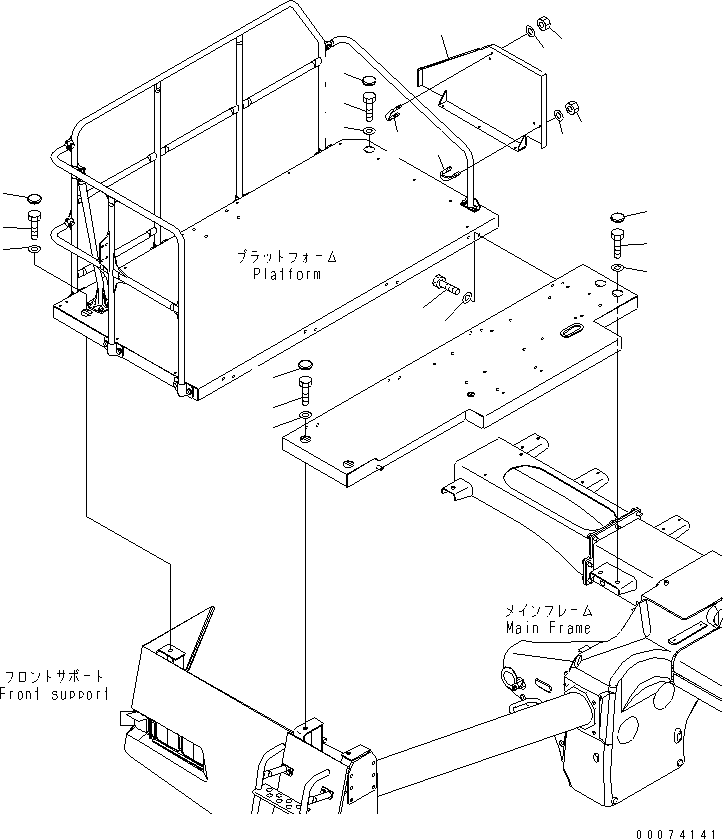 プラットフォーム
Platform

メインフレーム
Main Frame

フロントサポート
Front support

00074141