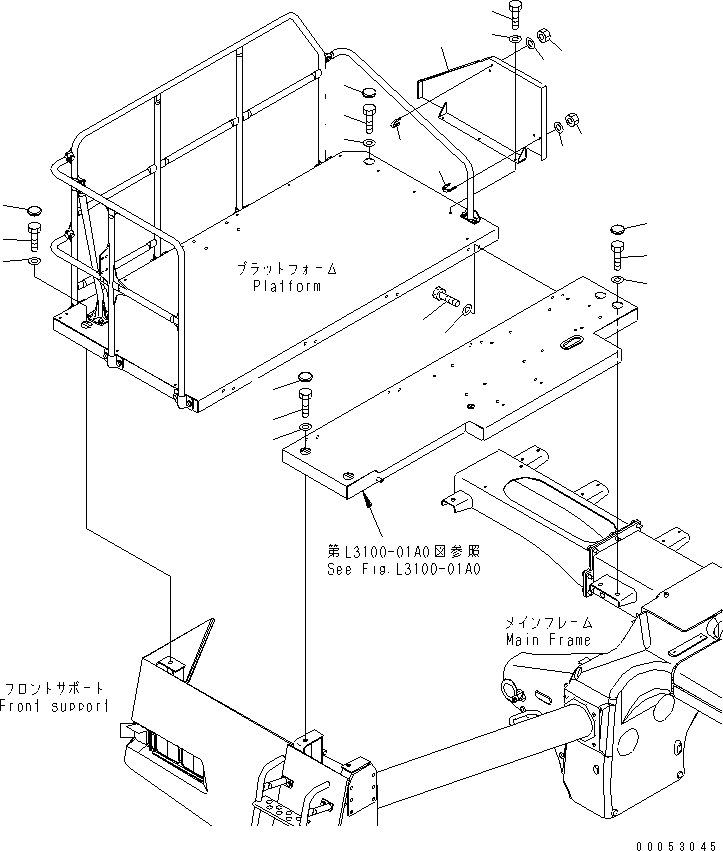 プラットフォーム
Platform

第L3100-01A0図参照
See Fig.L3100-01A0

メインフレーム
Main Frame

フロントサポート
Front support

00053045