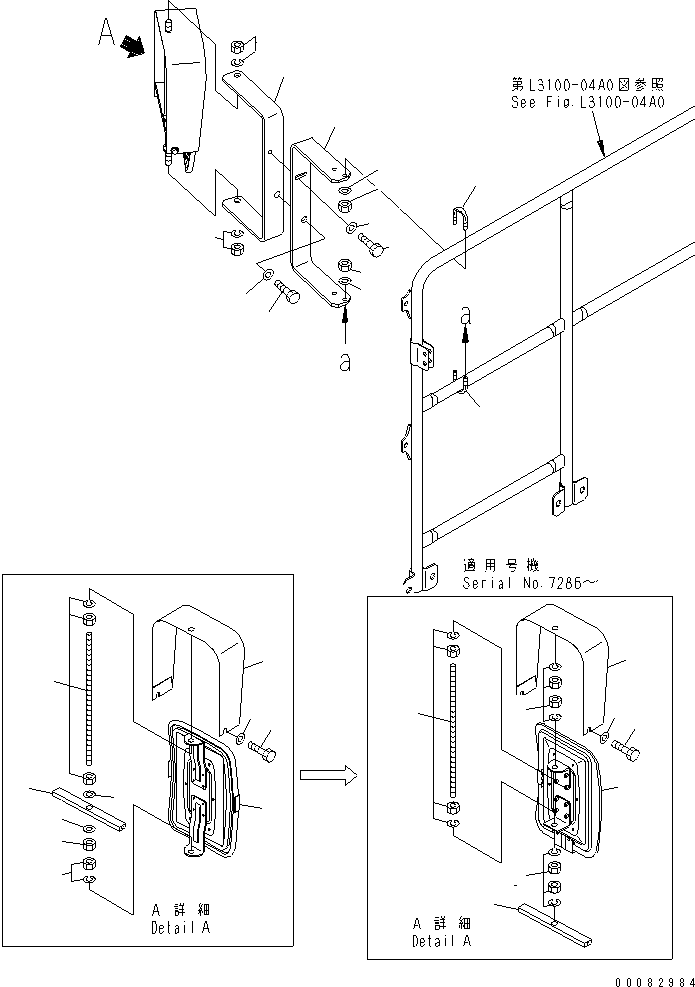 A

第L3100-04A0図参照
See Fig.L3100-04A0

a

a

適用号機
Serial No.7286～

A 詳細
Detail A

A 詳細
Detail A

00082984