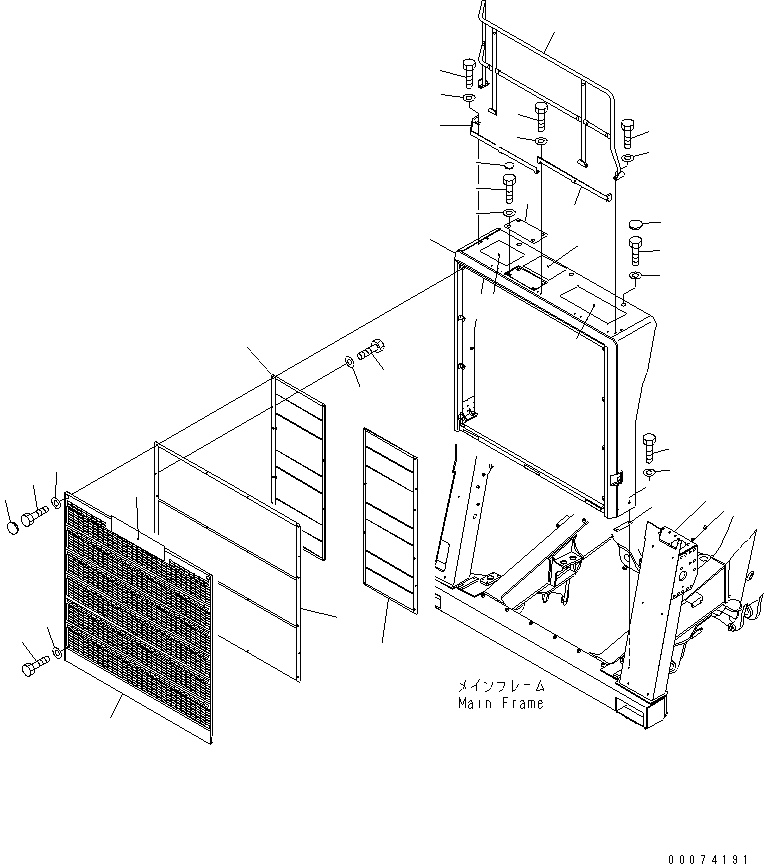 メインフレーム
Main Frame

00074191