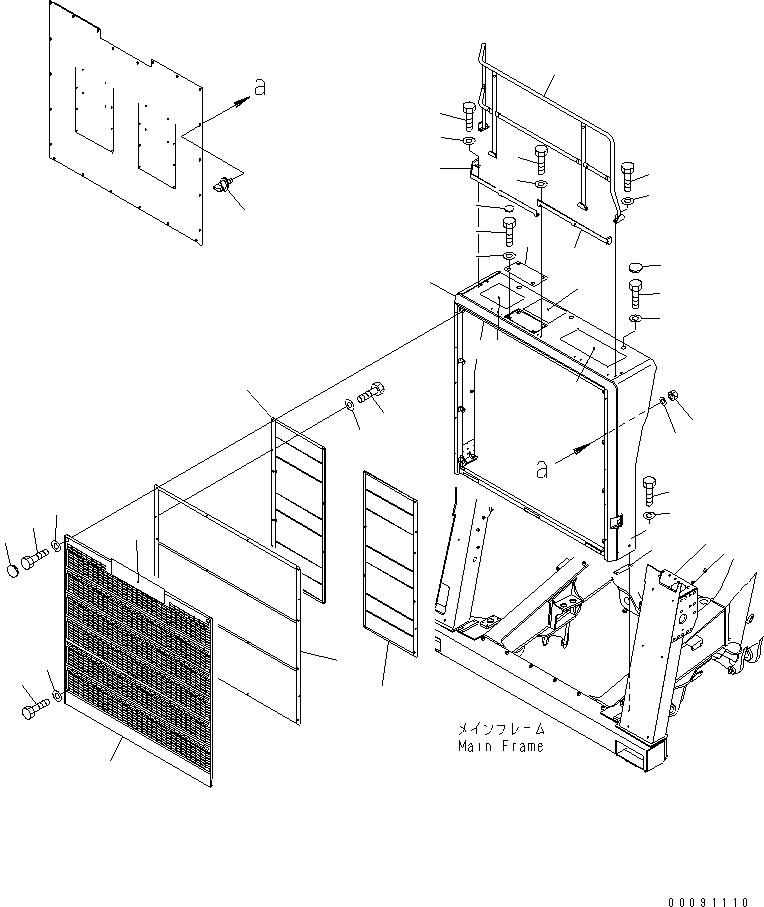 a

a

メインフレーム
Main Frame

00091110