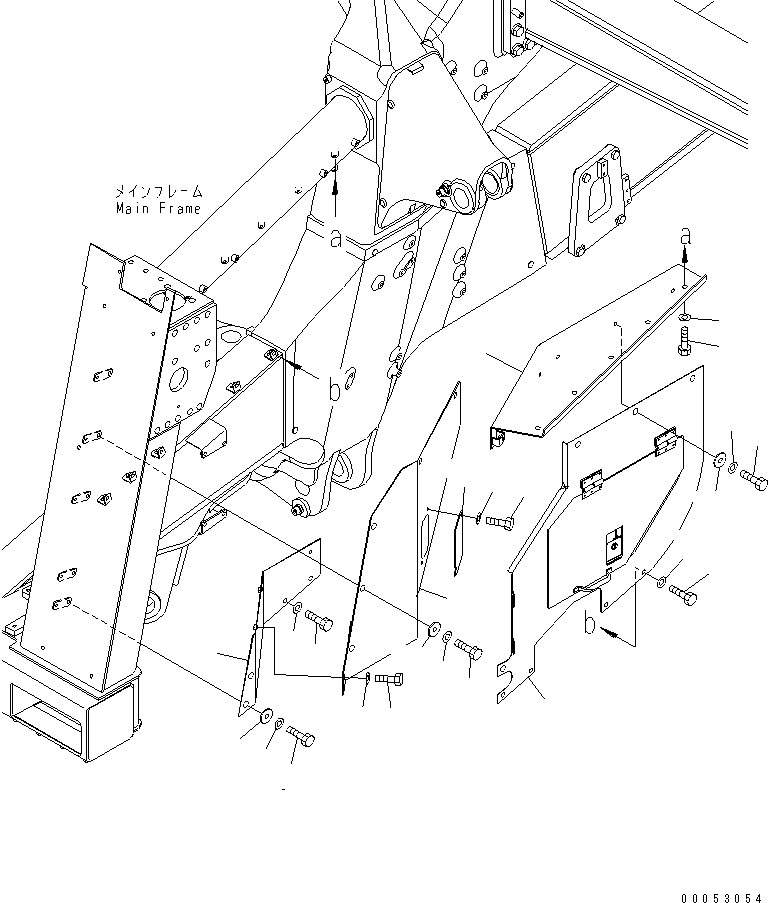 メインフレーム
Main Frame

a

a

b

b

00053054