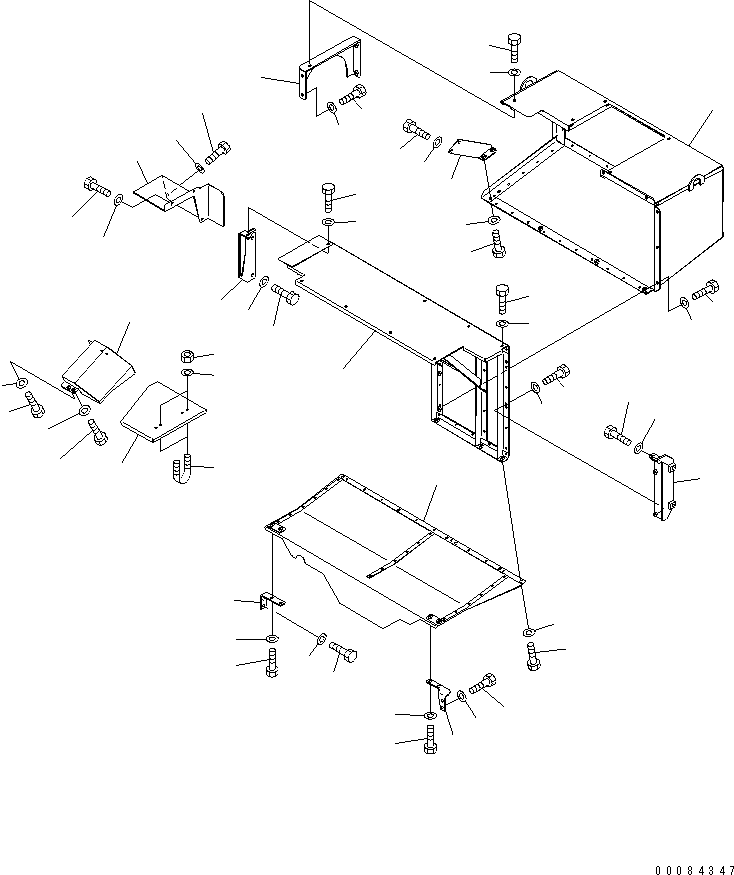 00084347