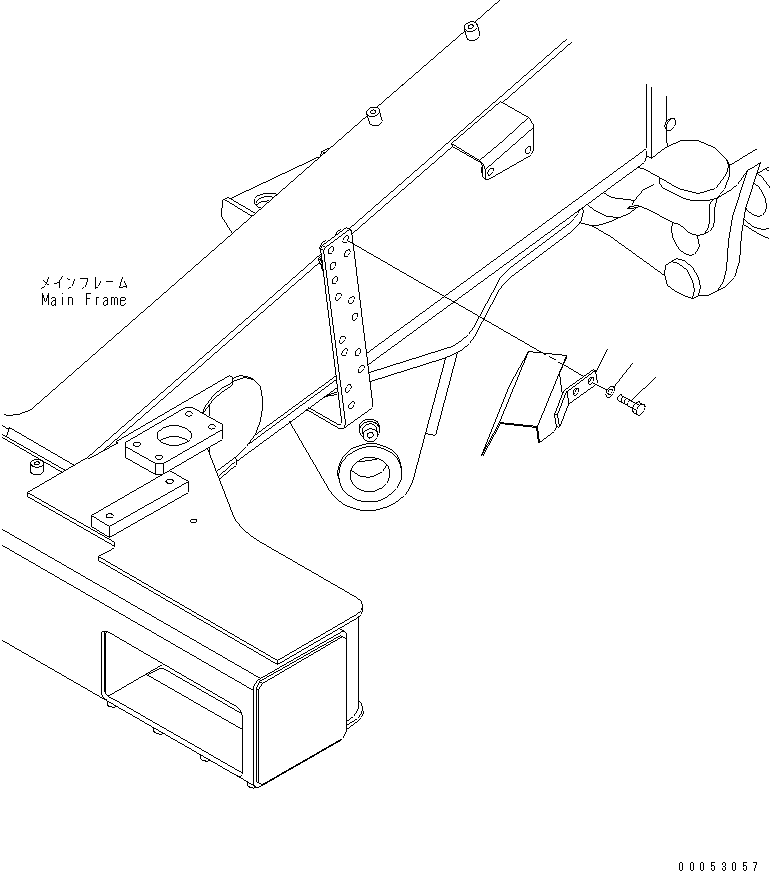 メインフレーム
Main Frame

00053057