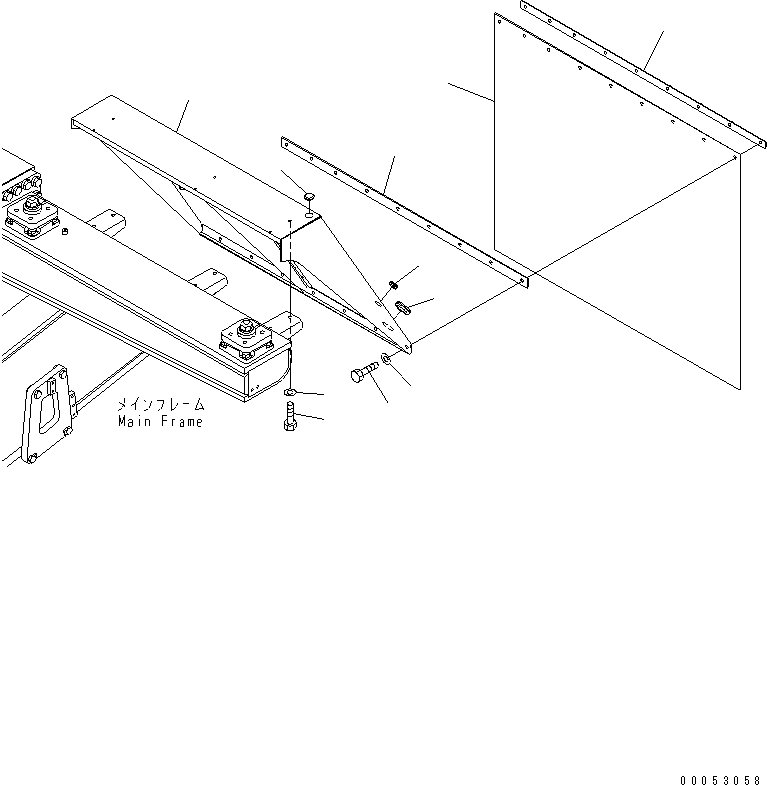 メインフレーム
Main Frame

00053058