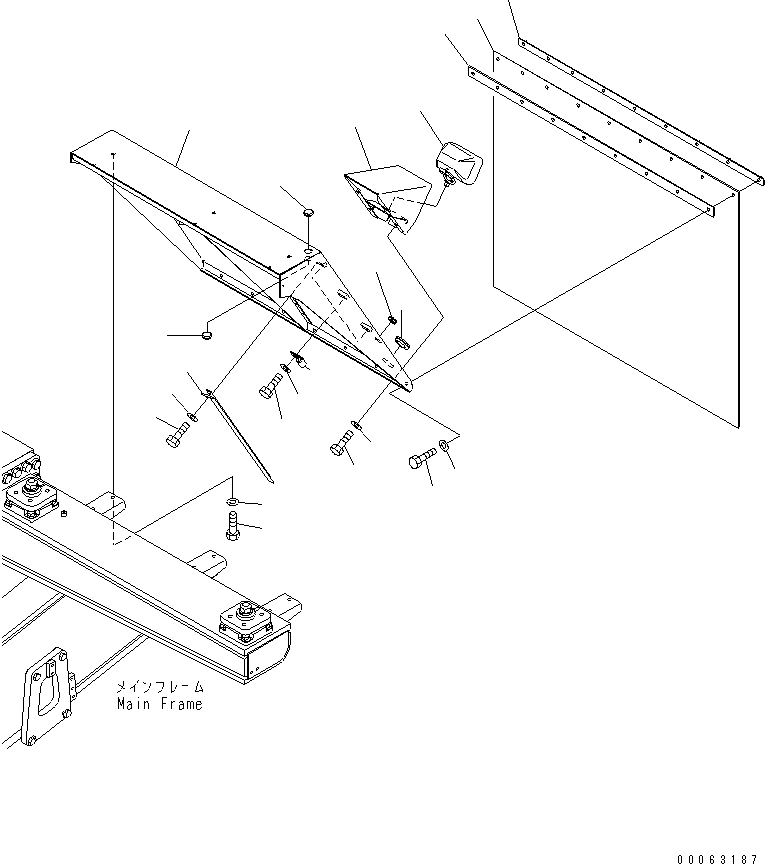 メインフレーム
Main Frame

00063187