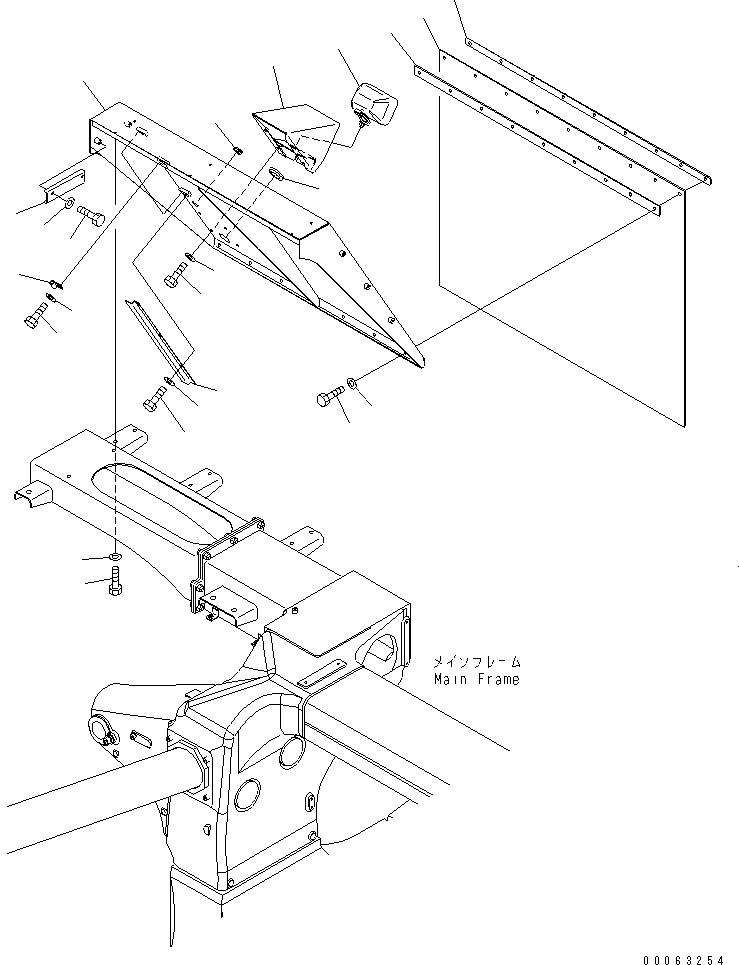 メインフレーム
Main Frame

00063254