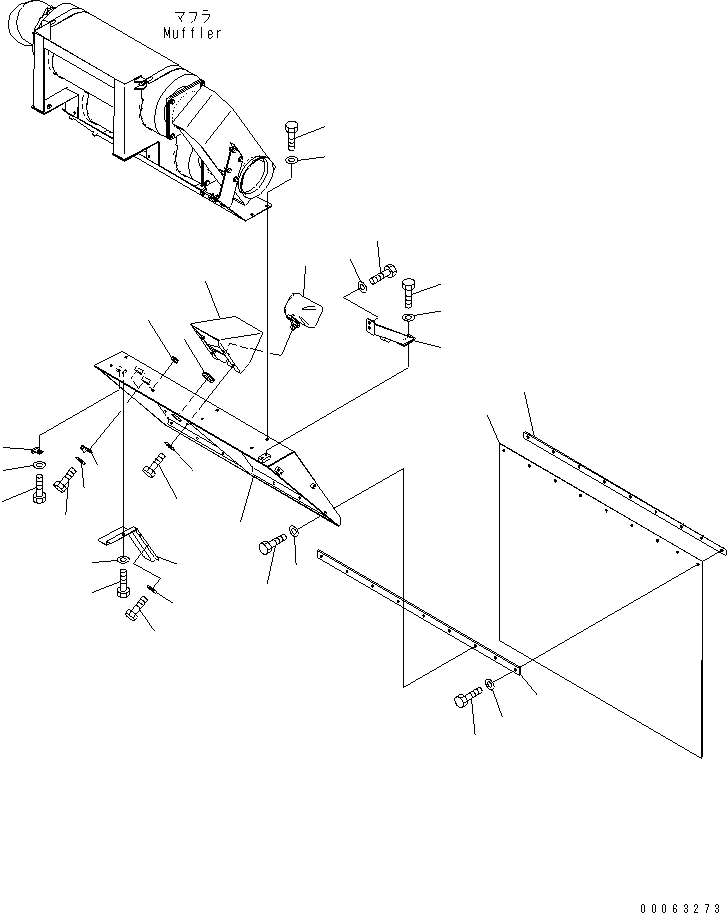 マフラ
Muffler

00063273