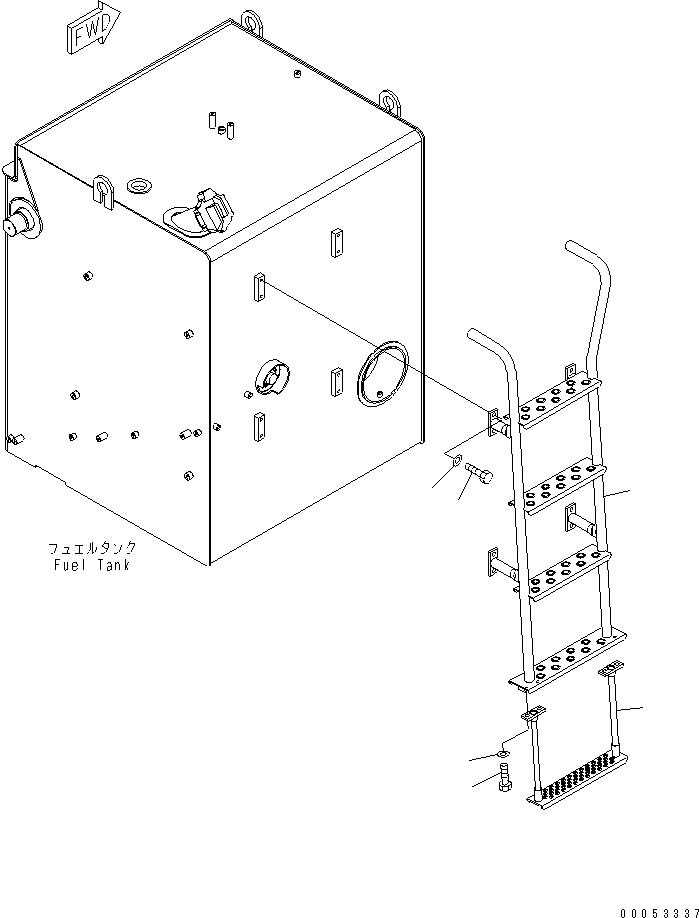 FWD

フュエルタンク
Fuel Tank

00053337