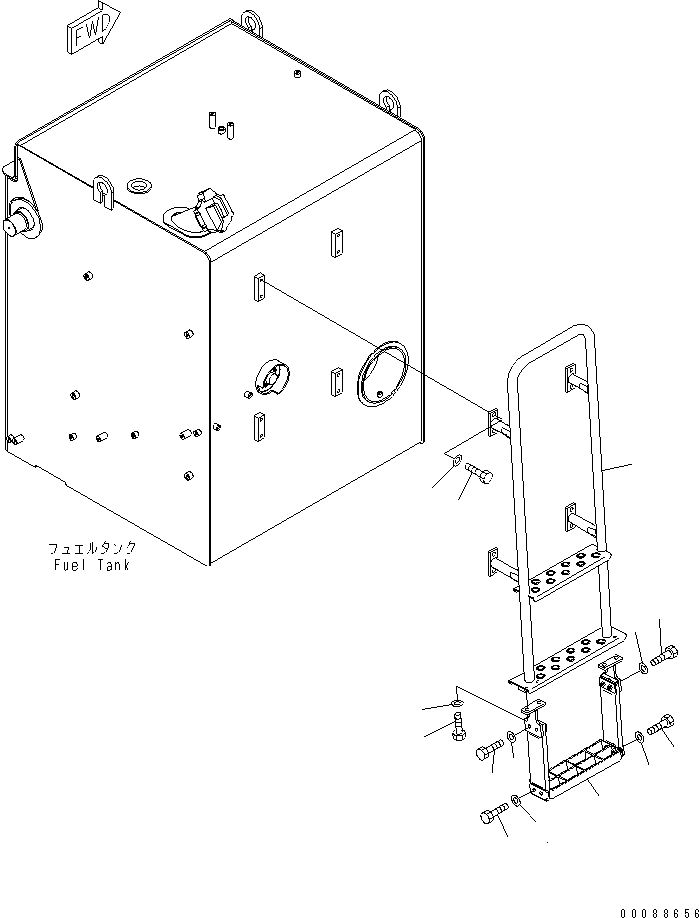 FWD

フュエルタンク
Fuel Tank

00088656