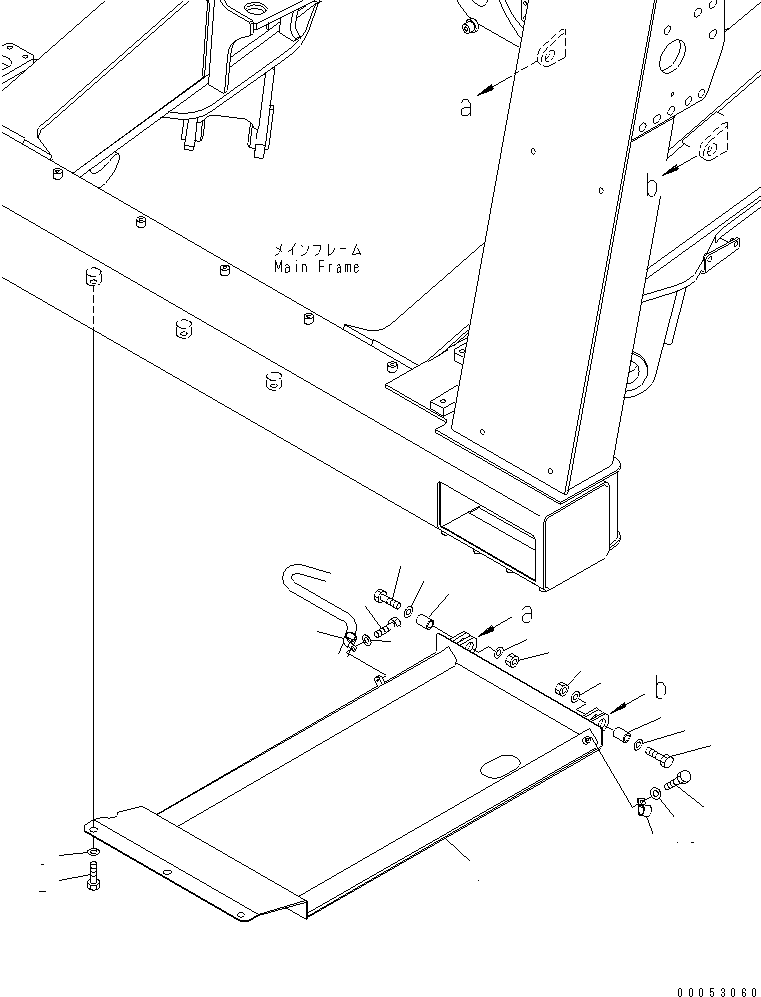 a

b

メインフレーム
Main Frame

a

b

00053060