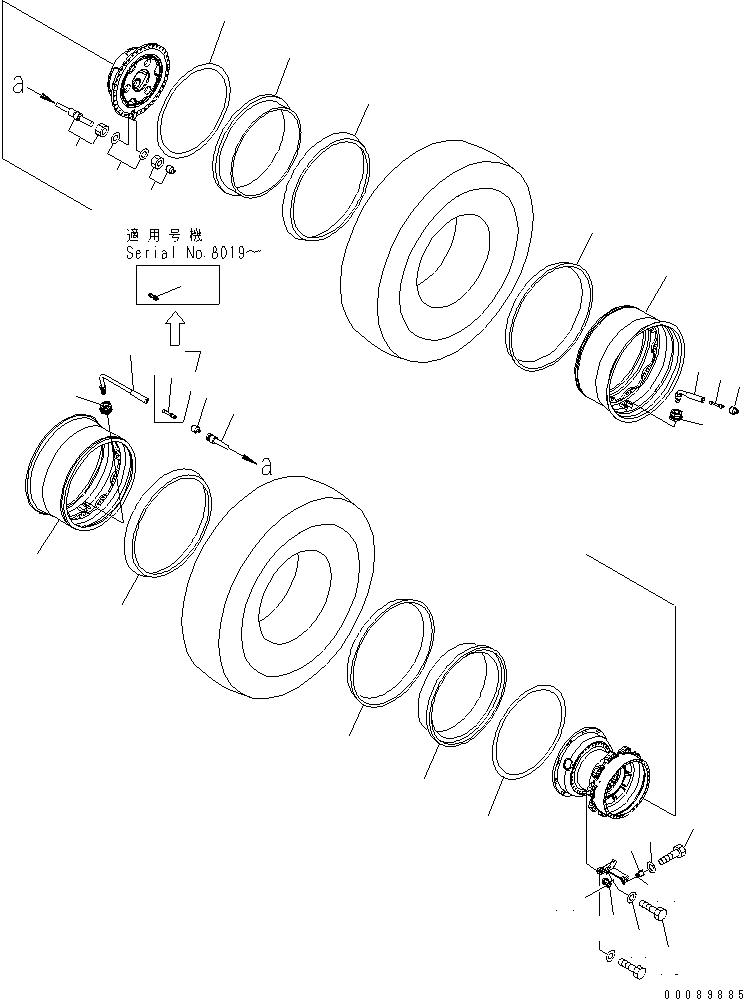 a

適用号機
Serial No.8019~

a

00089885