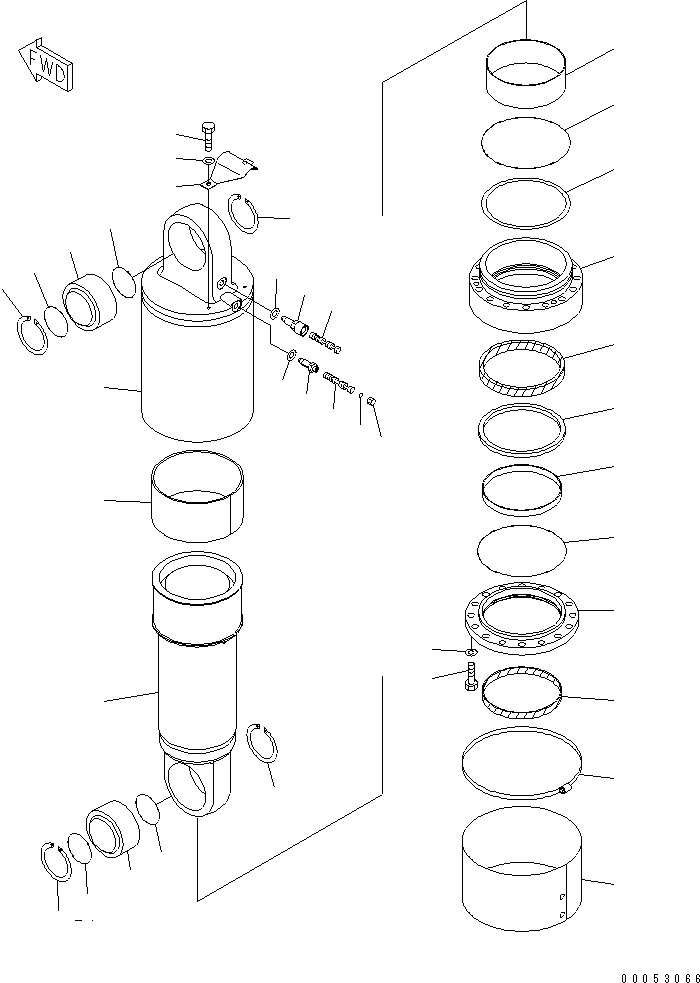 FWD

00053066