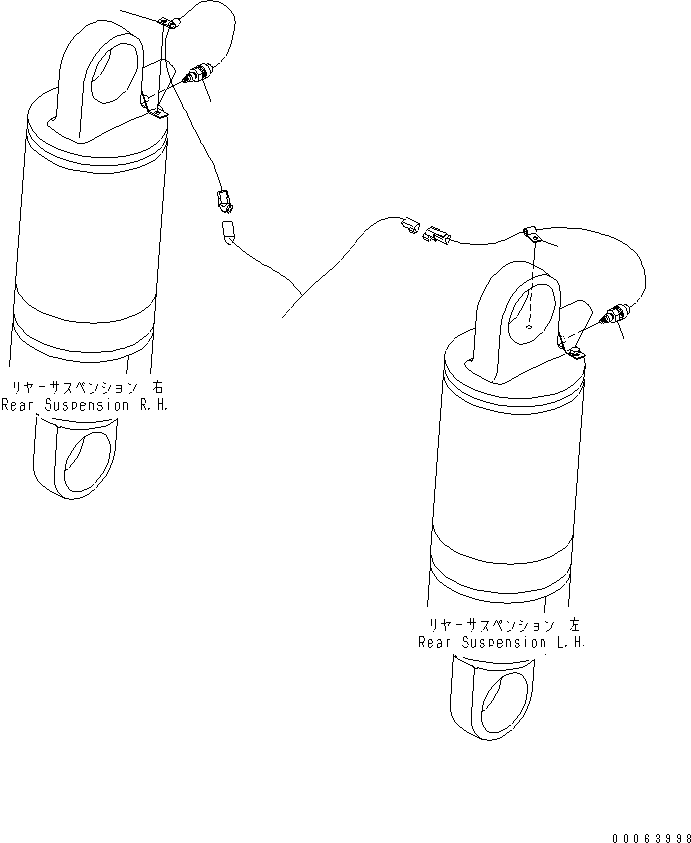 リヤーサスペンション 右
Rear Suspension R.H.

リヤーサスペンション 左
Rear Suspension L.H.

00063998