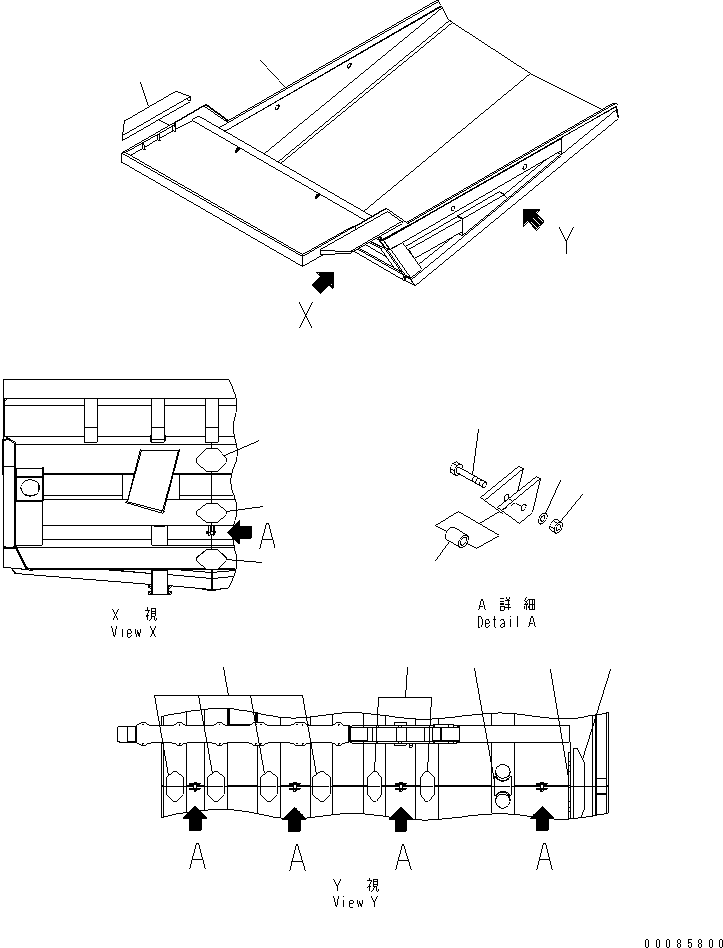 Y

X

A

X 視
View X

A 詳細
Detail A

A A A A

Y 視
View Y

00085800