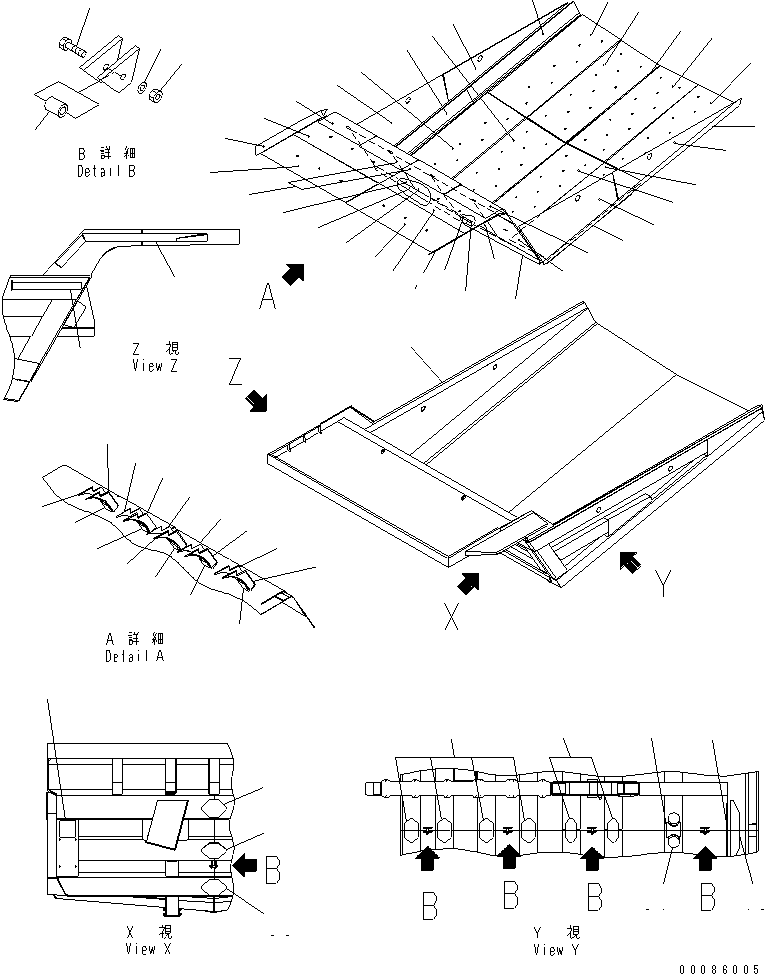 B 詳 細
Detail B

A

Z 視
View Z

Z

A 詳 細
Detail A

X

Y

B

X 視
View X

B B B B

Y 視
View Y

00086005