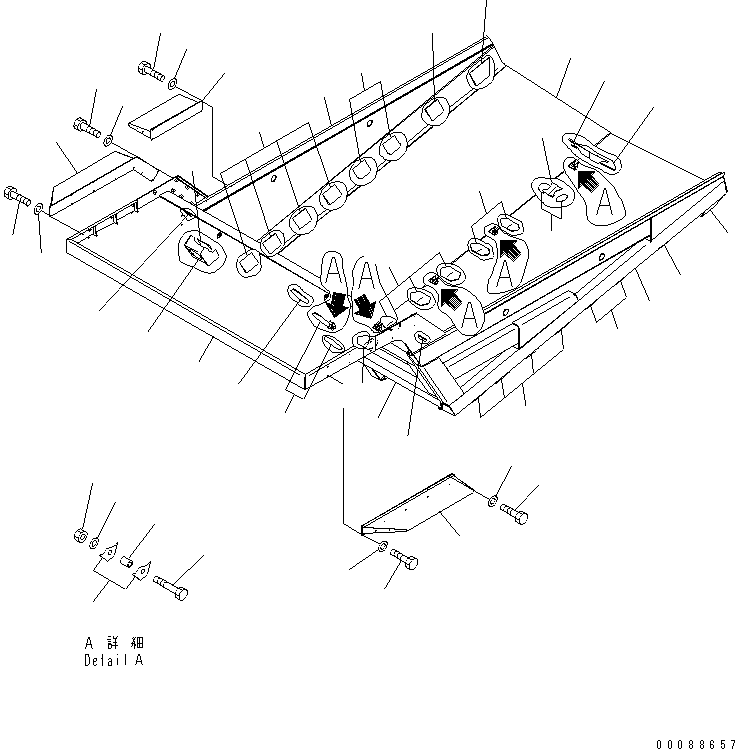 A
A
A
A
A

A 詳細
Detail A

00088657