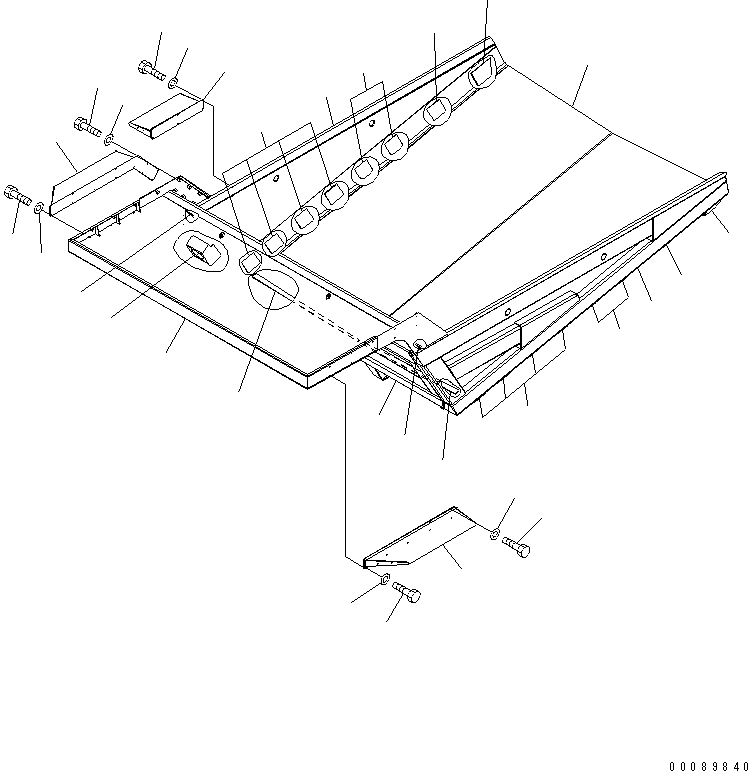 00089840