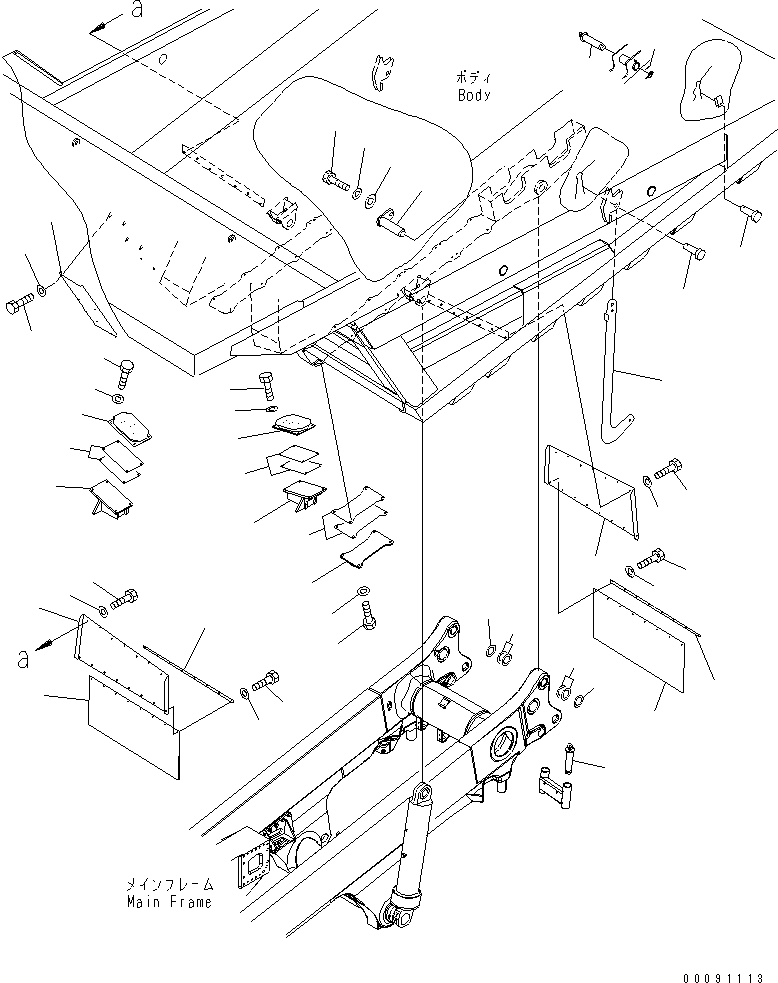 a

ボディ
Body

a

メインフレーム
Main Frame

00091113