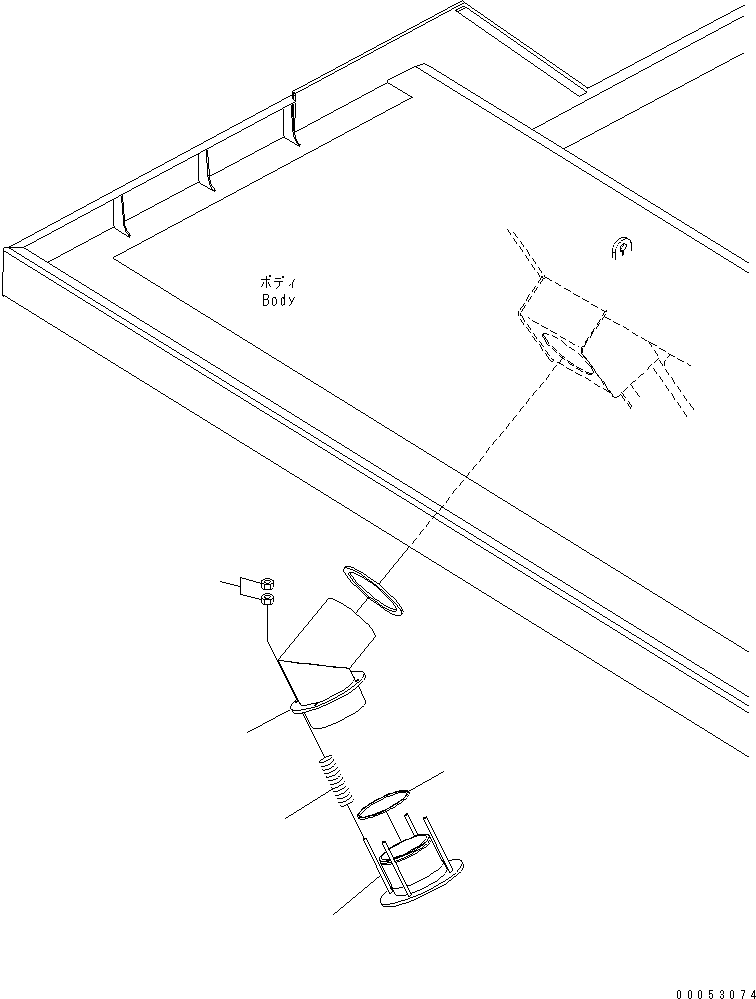 ボディ
Body

00053074