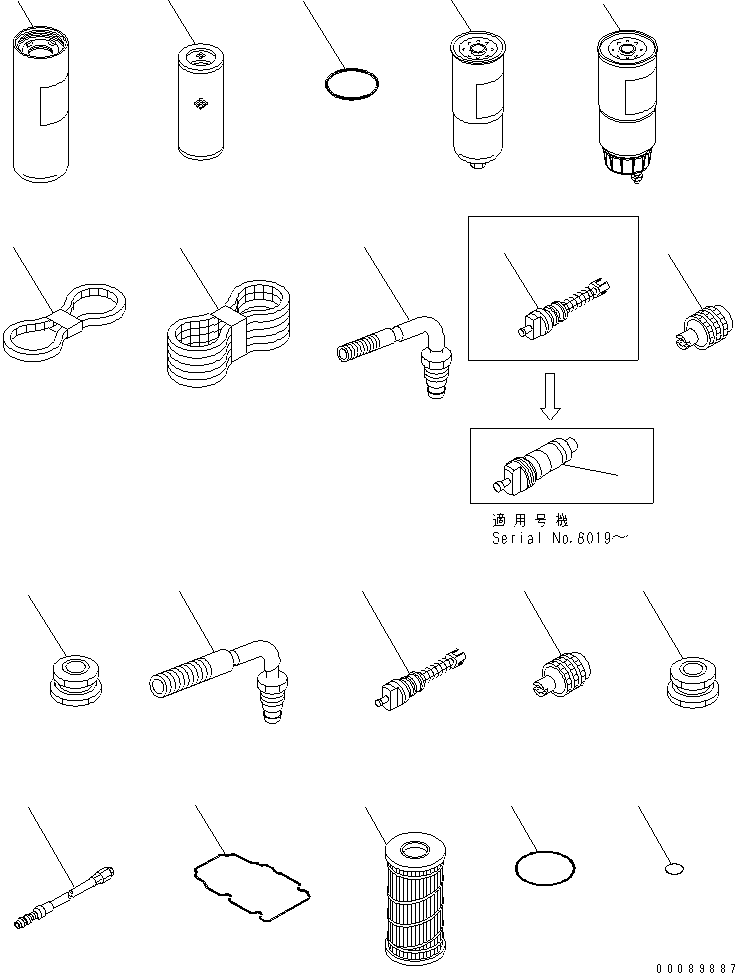 適用号機
Serial No.6019~

00089887