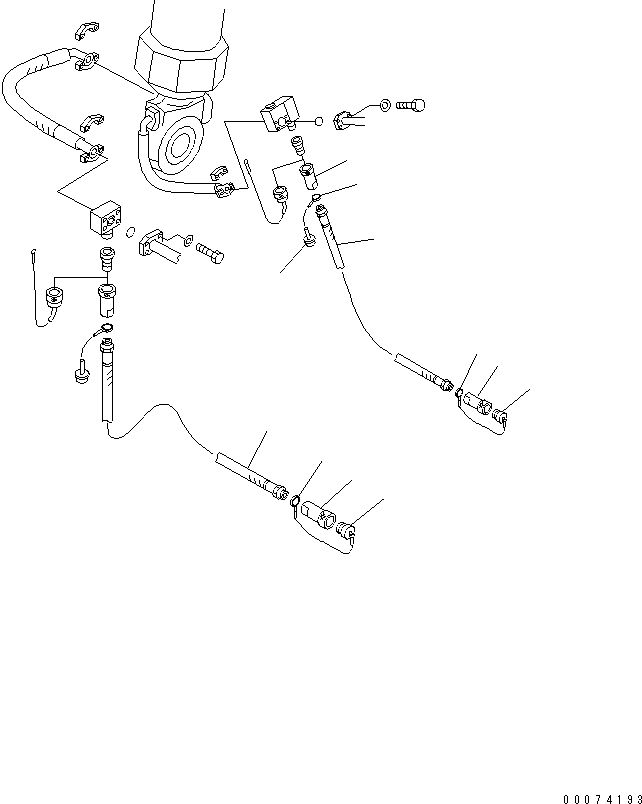 00074193